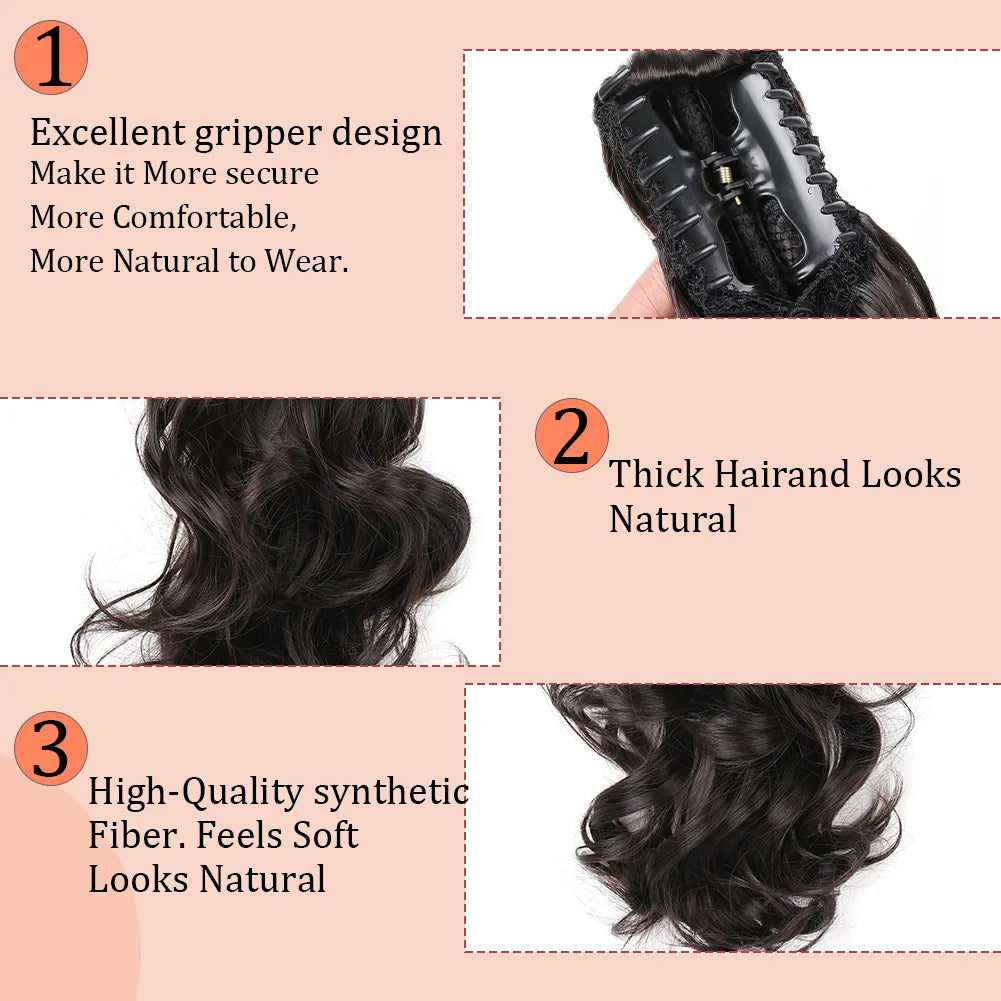 1

Excellent gripper design
Make it More secure
More Comfortable,
More Natural to Wear.

2

Thick Hairand Looks Natural

3

High-Quality synthetic Fiber. Feels Soft Looks Natural