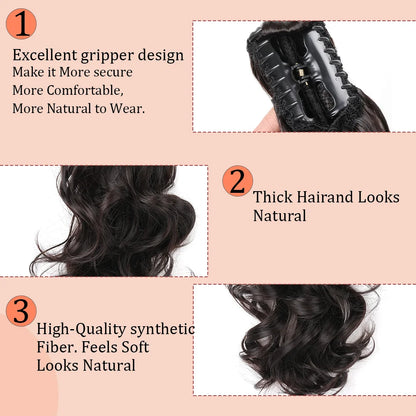 1

Excellent gripper design
Make it More secure
More Comfortable,
More Natural to Wear.

2

Thick Hairand Looks Natural

3

High-Quality synthetic Fiber. Feels Soft Looks Natural